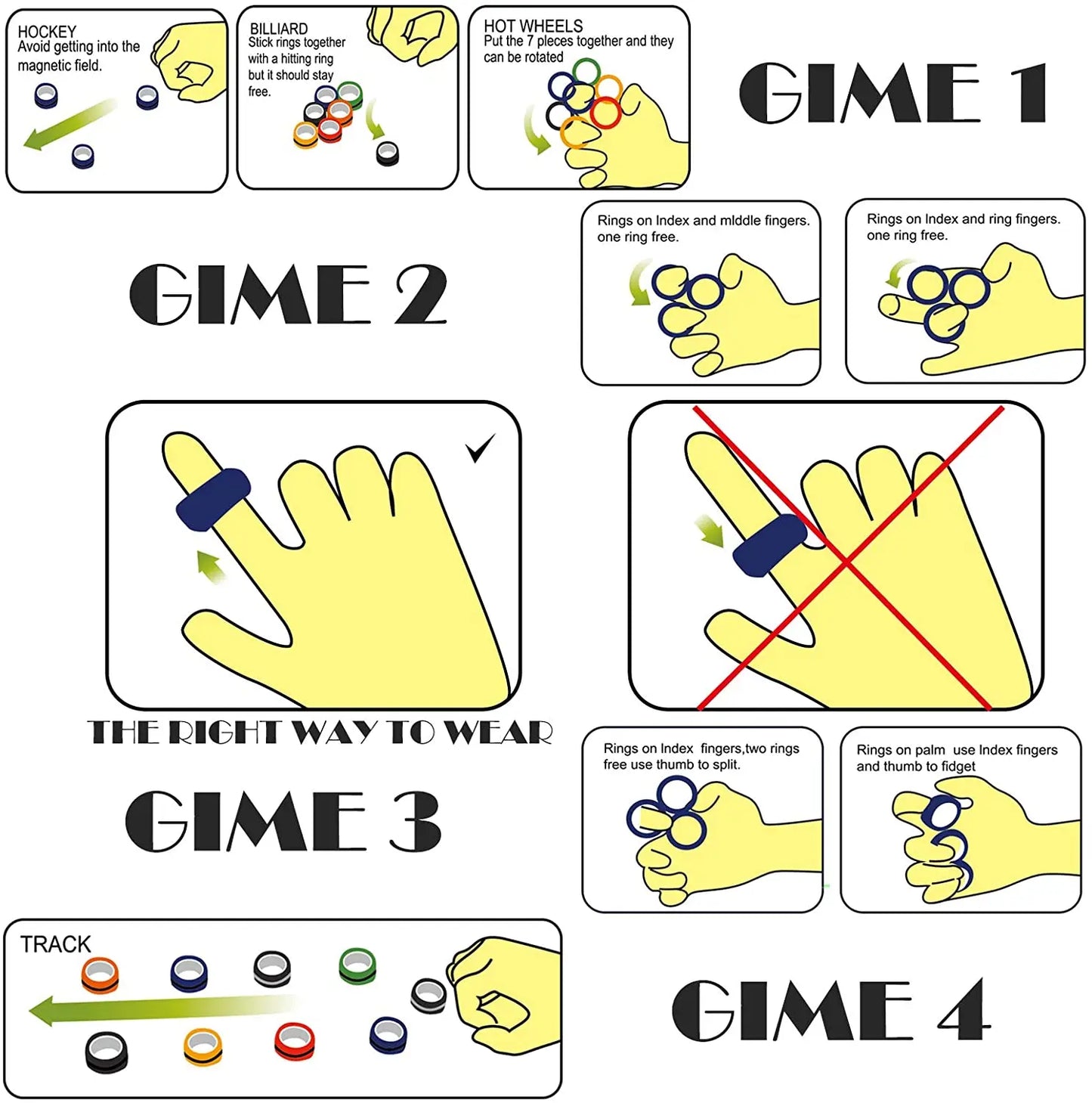 HOCKEY
Avoid getting into the magnetic field.

BILLIARD
Stick rings together with a hitting ring but it should stay free.

HOT WHEELS
Put the 7 pieces together and they can be rotated

GIME 1

GIME 2

Rings on Index and mIddle fingers. one ring free.

Rings on Index and ring fingers. one ring free.

THE RIGHT WAY TO WEAR

GIME 3

Rings on Index fingers,two rings free use thumb to split.

Rings on palm use Index fingers and thumb to fidget

TRACK

GIME 4